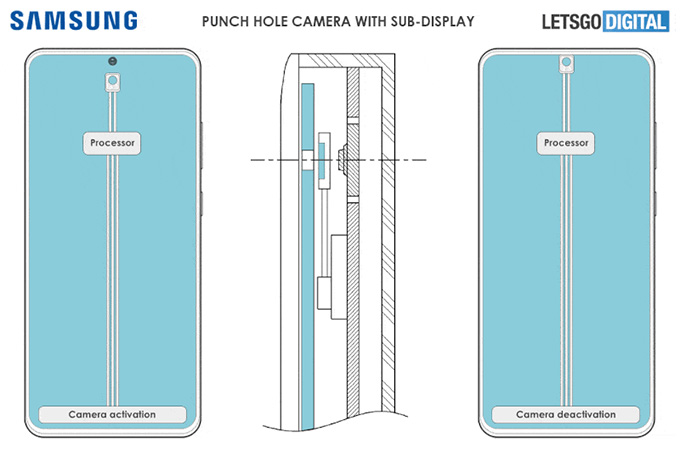 SAMSUNG

PUNCH HOLE CAMERA WITH SUB-DISPLAY

LETSGO DIGITAL

Processor

Camera activation

Processor

Camera deactivation